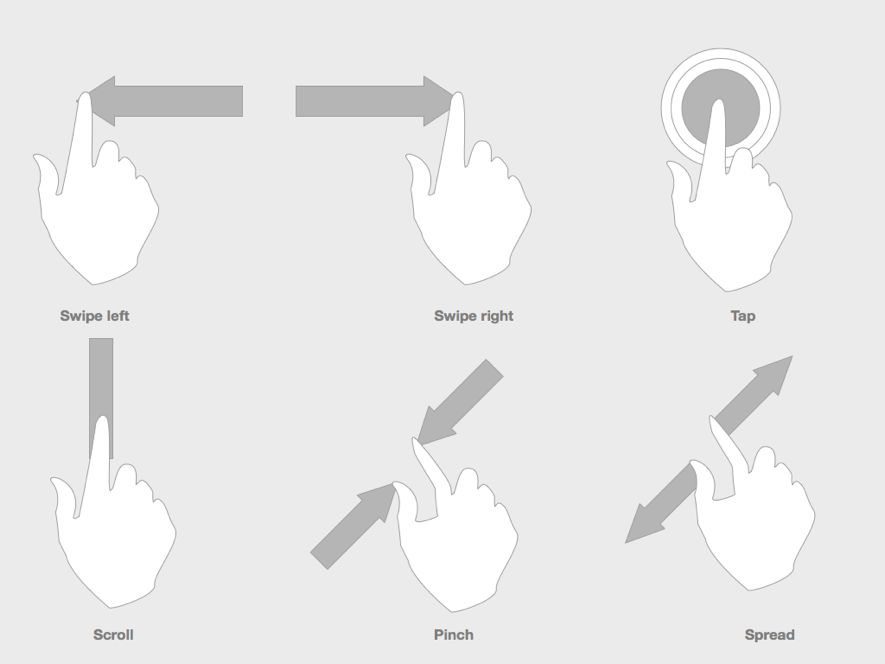 Swipe left

Swipe right

Tap

Scroll

Pinch

Spread